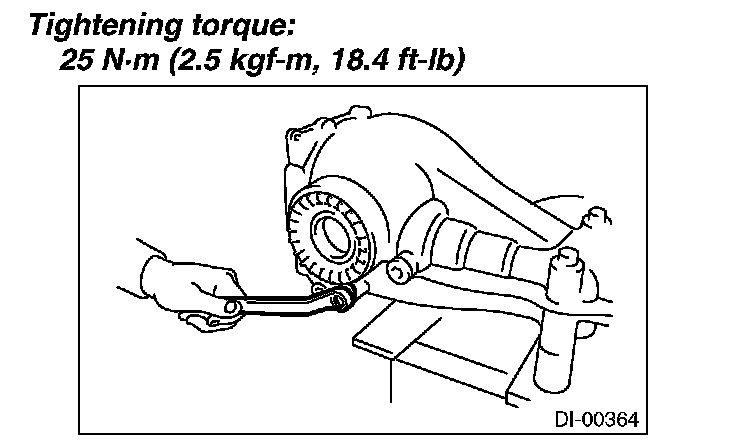 Tightening torque:
25 N·m (2.5 kgf-m, 18.4 ft-lb)

DI-00364