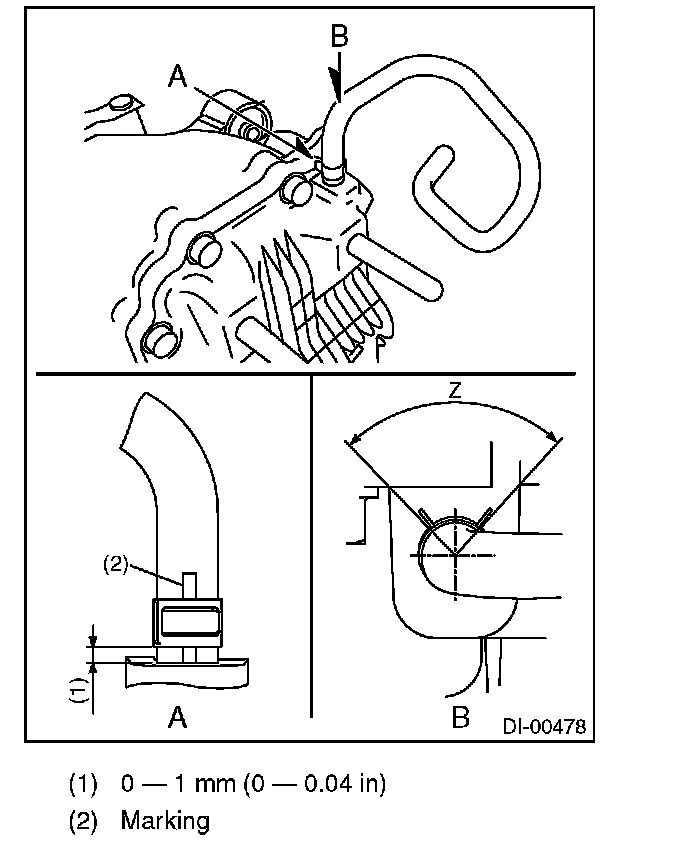 B
A

Z

(2)

(1)

A

B

DI-00478

(1) 0 — 1 mm (0 — 0.04 in)
(2) Marking