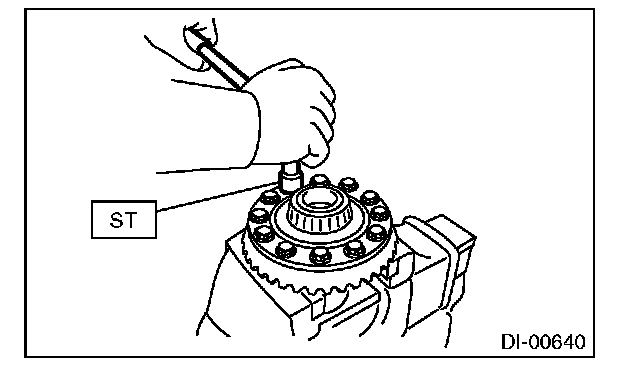 ST

DI-00640