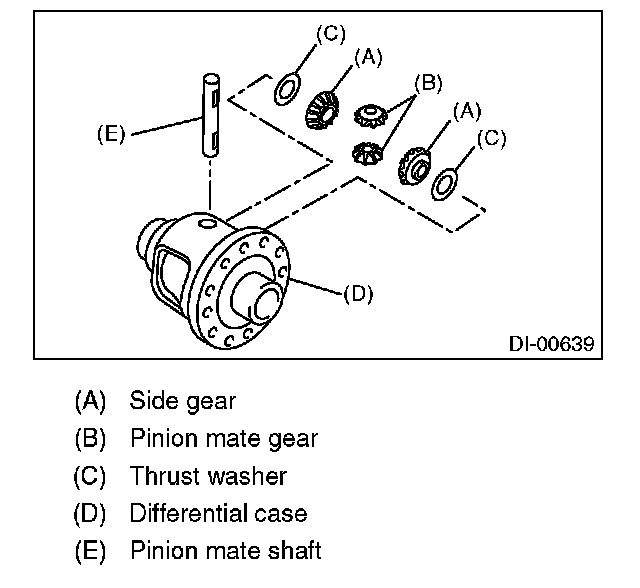 (C)
(A)
(B)
(A)
(C)
(E)
(D)
DI-00639

(A) Side gear
(B) Pinion mate gear
(C) Thrust washer
(D) Differential case
(E) Pinion mate shaft