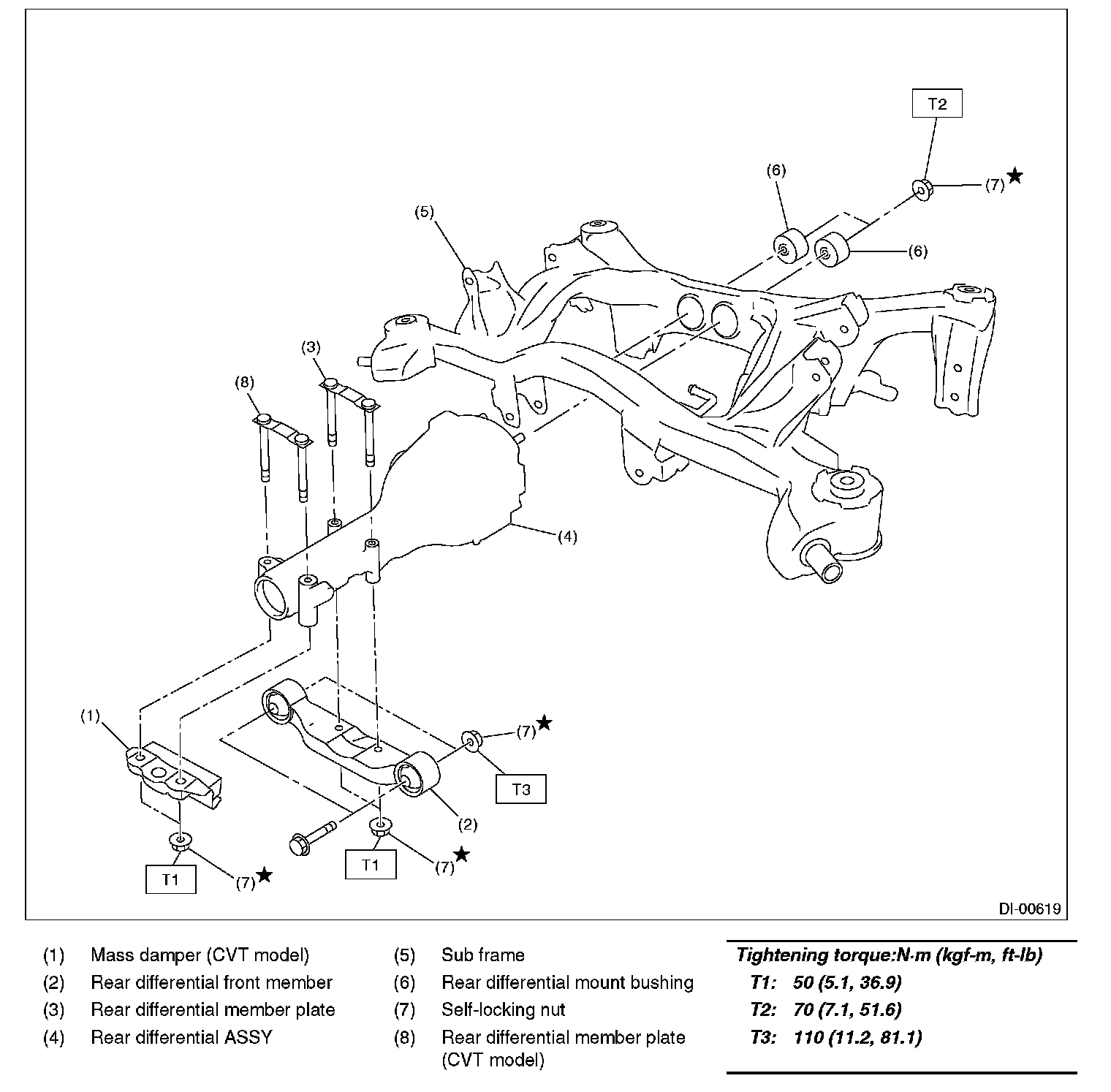 T2
(6)
(7) ★
(5)
(6)
(3)
(8)
(4)
(1)
(7) ★
T3
(2)
T1
(7) ★
T1
(7) ★
DI-00619

(1) Mass damper (CVT model)
(2) Rear differential front member
(3) Rear differential member plate
(4) Rear differential ASSY

(5) Sub frame
(6) Rear differential mount bushing
(7) Self-locking nut
(8) Rear differential member plate (CVT model)

Tightening torque:N·m (kgf-m, ft-lb)
T1: 50 (5.1, 36.9)
T2: 70 (7.1, 51.6)
T3: 110 (11.2, 81.1)