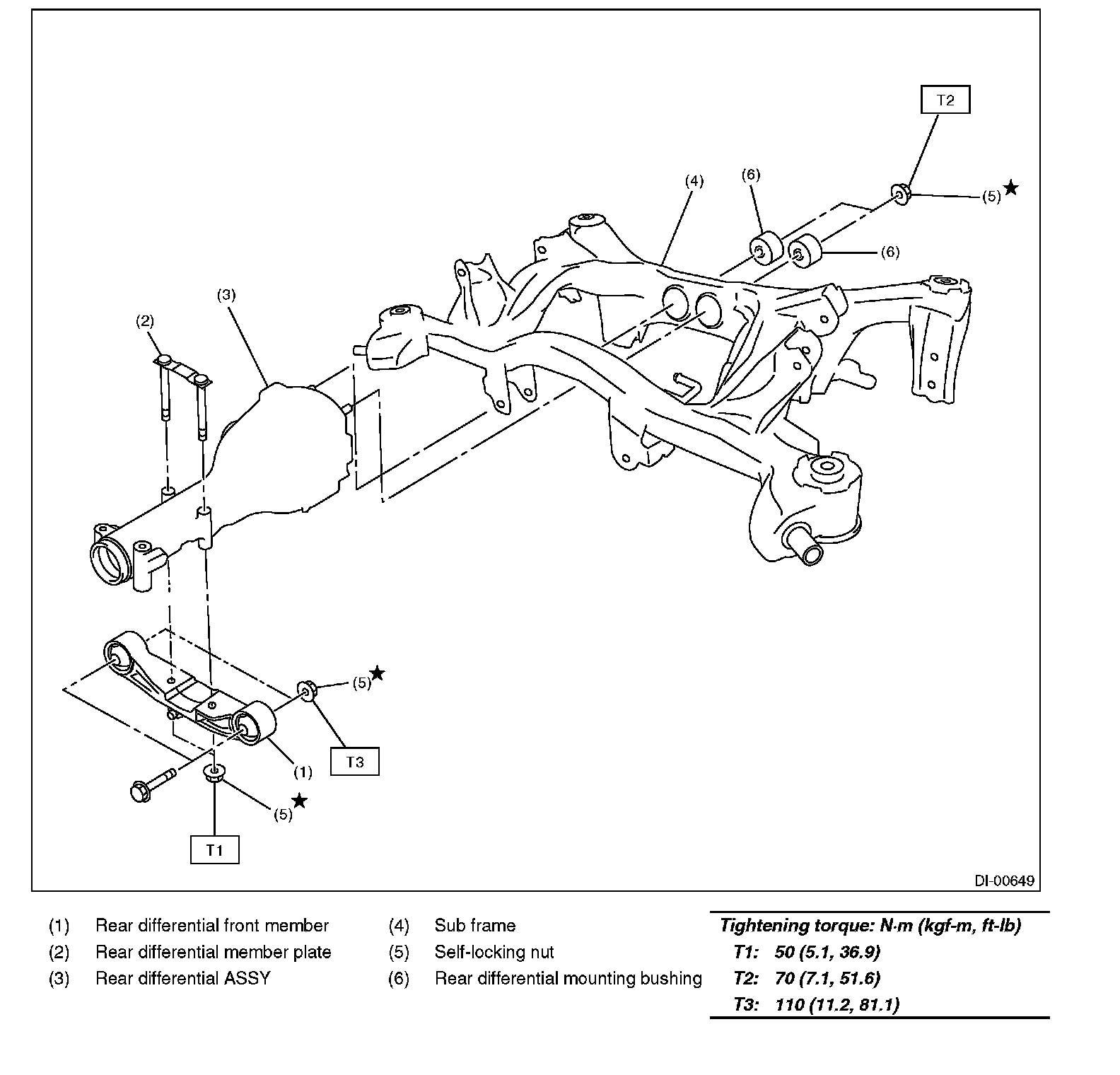 T2

(4)

(6)

(5) ★

(6)

(3)

(2)

(5) ★

(1)

T3

(5) ★

T1

DI-00649

(1) Rear differential front member
(2) Rear differential member plate
(3) Rear differential ASSY

(4) Sub frame
(5) Self-locking nut
(6) Rear differential mounting bushing

Tightening torque: N·m (kgf-m, ft-lb)
T1: 50 (5.1, 36.9)
T2: 70 (7.1, 51.6)
T3: 110 (11.2, 81.1)