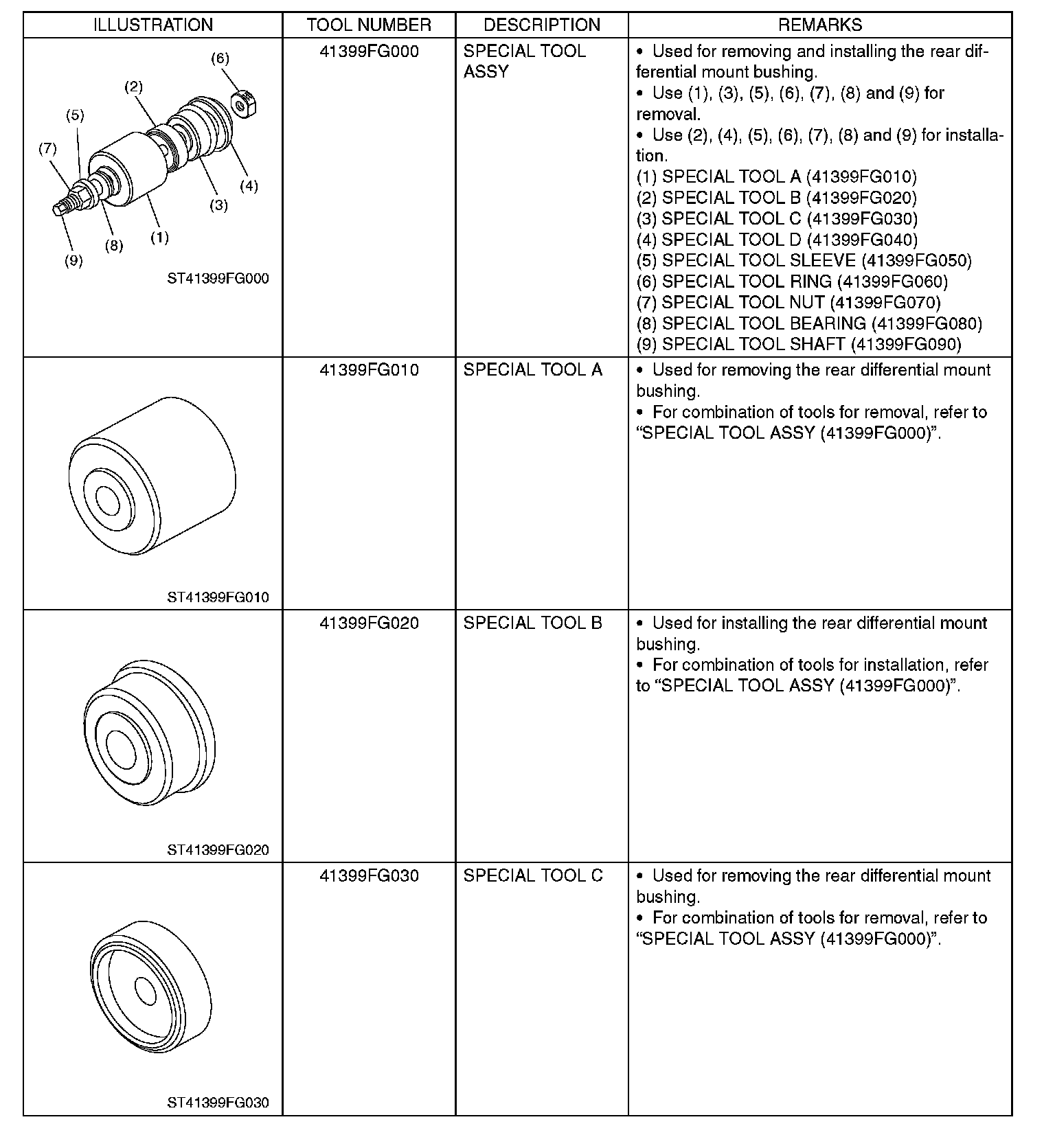 | ILLUSTRATION | TOOL NUMBER | DESCRIPTION | REMARKS |
|---|---|---|---|
| (6) (2) (5) (7) (4) (3) (1) (8) (9) ST41399FG000 | 41399FG000 | SPECIAL TOOL ASSY | • Used for removing and installing the rear differential mount bushing. • Use (1), (3), (5), (6), (7), (8) and (9) for removal. • Use (2), (4), (5), (6), (7), (8) and (9) for installation. (1) SPECIAL TOOL A (41399FG010) (2) SPECIAL TOOL B (41399FG020) (3) SPECIAL TOOL C (41399FG030) (4) SPECIAL TOOL D (41399FG040) (5) SPECIAL TOOL SLEEVE (41399FG050) (6) SPECIAL TOOL RING (41399FG060) (7) SPECIAL TOOL NUT (41399FG070) (8) SPECIAL TOOL BEARING (41399FG080) (9) SPECIAL TOOL SHAFT (41399FG090) |
| ST41399FG010 | 41399FG010 | SPECIAL TOOL A | • Used for removing the rear differential mount bushing. • For combination of tools for removal, refer to “SPECIAL TOOL ASSY (41399FG000)”. |
| ST41399FG020 | 41399FG020 | SPECIAL TOOL B | • Used for installing the rear differential mount bushing. • For combination of tools for installation, refer to “SPECIAL TOOL ASSY (41399FG000)”. |
| ST41399FG030 | 41399FG030 | SPECIAL TOOL C | • Used for removing the rear differential mount bushing. • For combination of tools for removal, refer to “SPECIAL TOOL ASSY (41399FG000)”. |