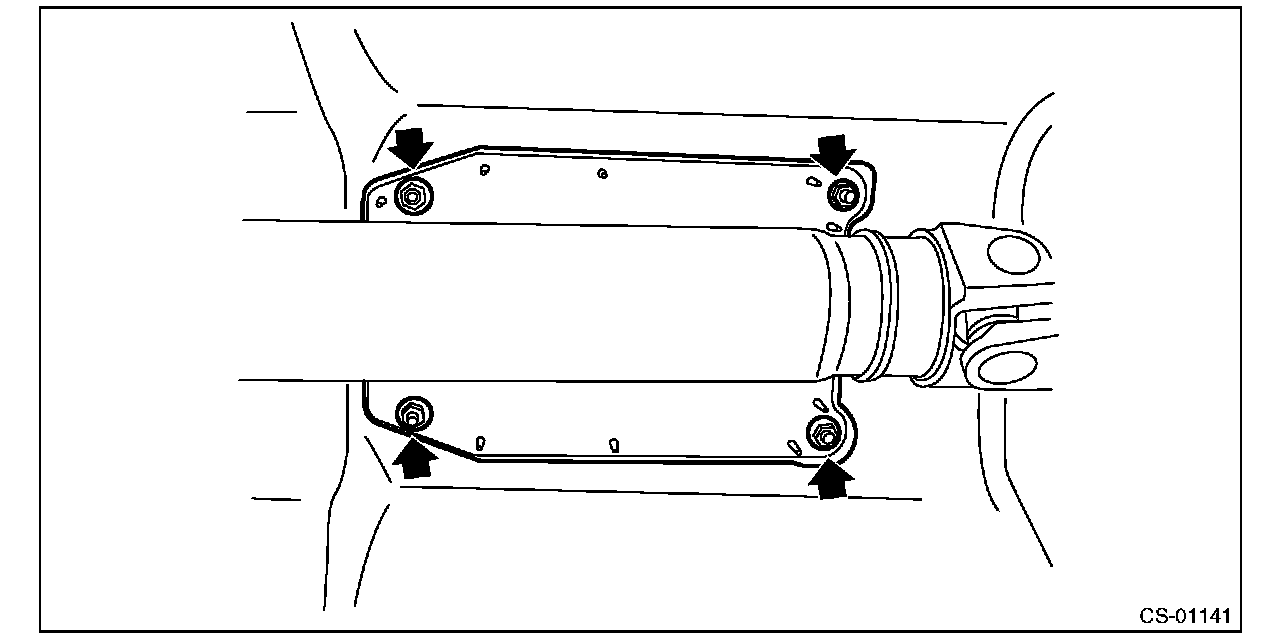 CS-01141