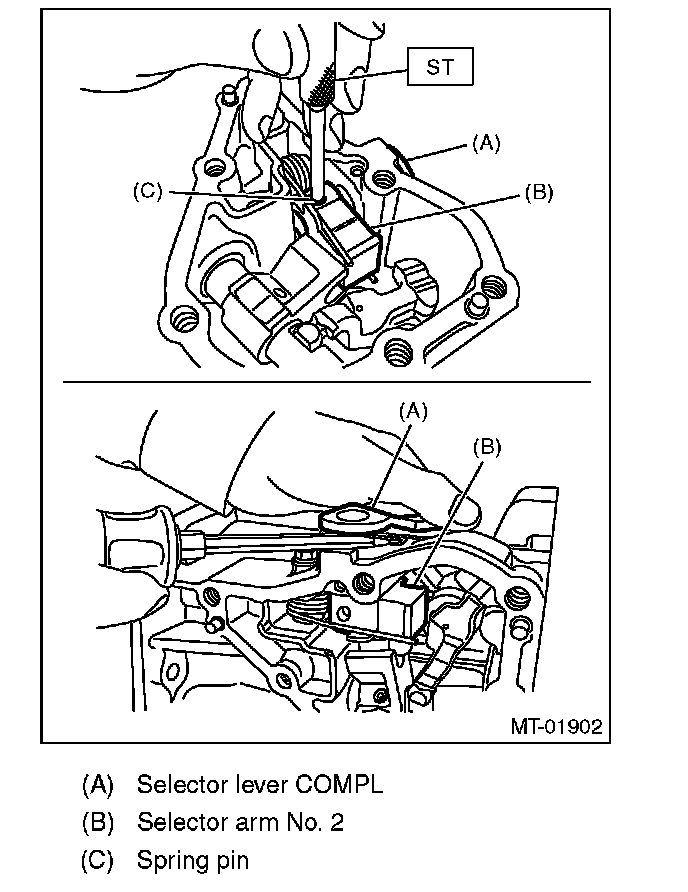 ST
(A)
(C)
(B)

(A)
(B)

MT-01902

(A) Selector lever COMPL
(B) Selector arm No. 2
(C) Spring pin