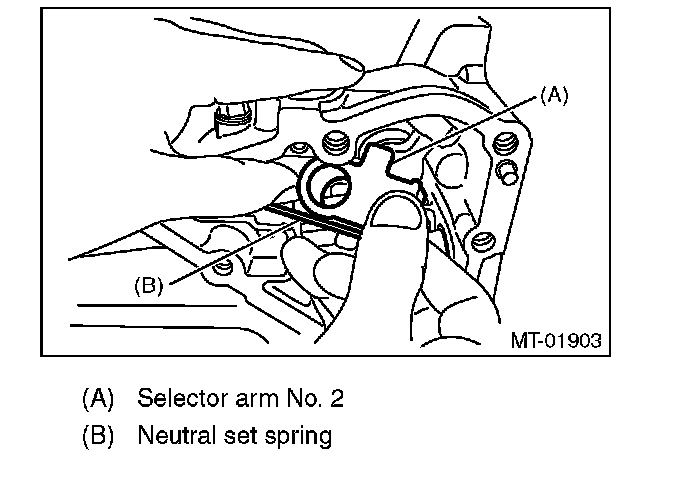 (A)

(B)

MT-01903

(A) Selector arm No. 2
(B) Neutral set spring