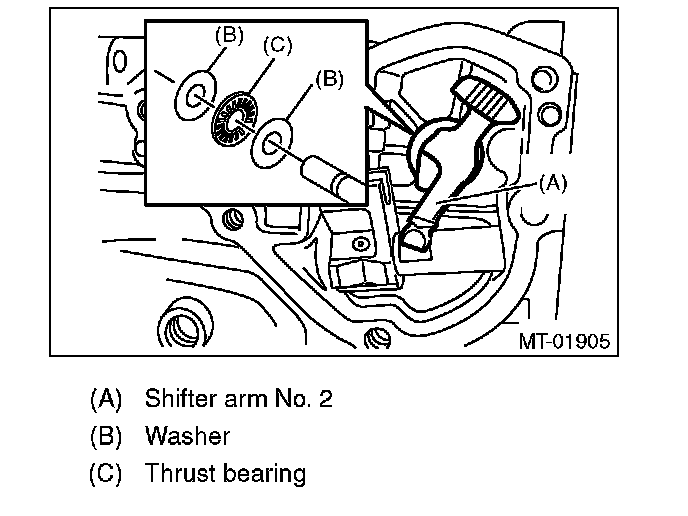 (B)
(C)
(B)
(A)
MT-01905

(A) Shifter arm No. 2
(B) Washer
(C) Thrust bearing