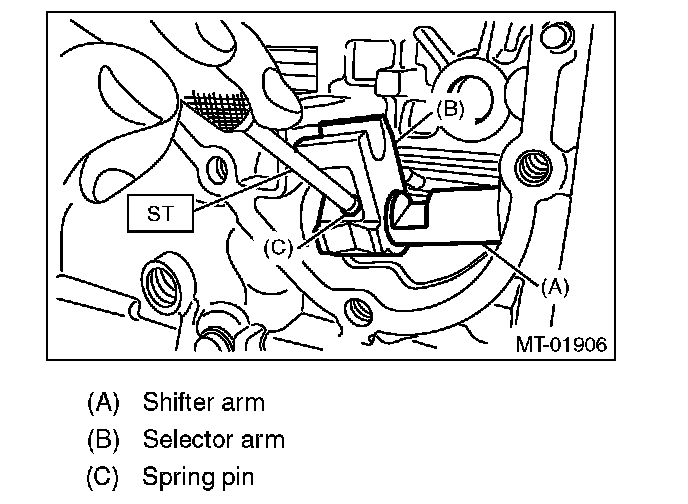 (B)
ST
(C)
(A)
MT-01906

(A) Shifter arm
(B) Selector arm
(C) Spring pin