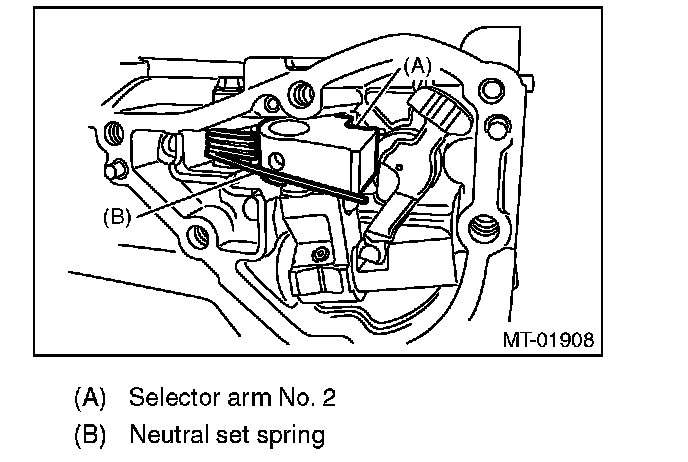 (A)

(B)

MT-01908

(A) Selector arm No. 2

(B) Neutral set spring