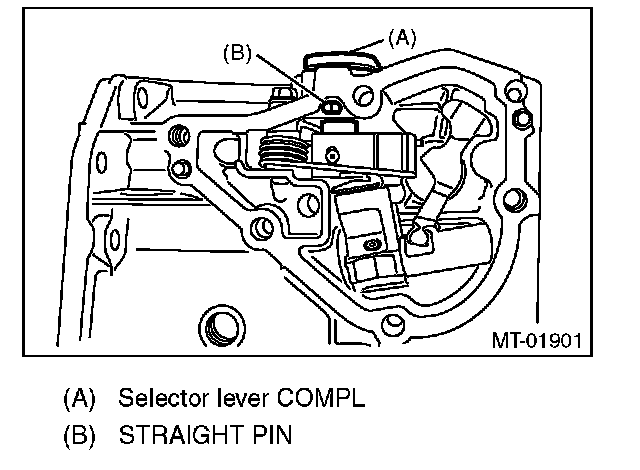 (A)
(B)
MT-01901

(A) Selector lever COMPL
(B) STRAIGHT PIN