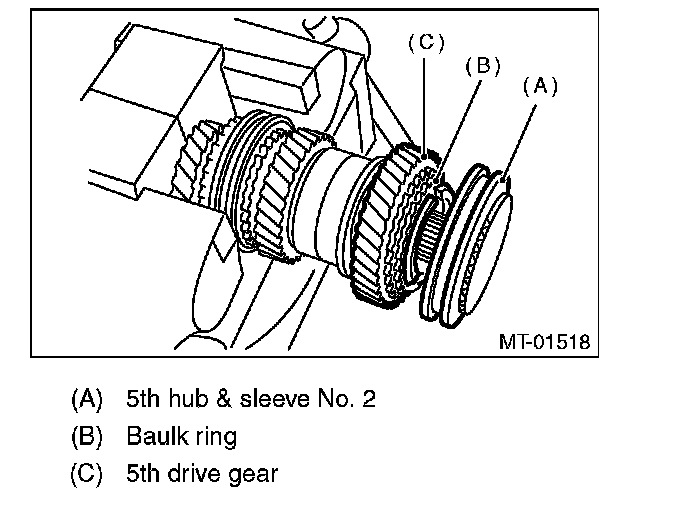 (C)
(B)
(A)
MT-01518

(A) 5th hub & sleeve No. 2
(B) Baulk ring
(C) 5th drive gear