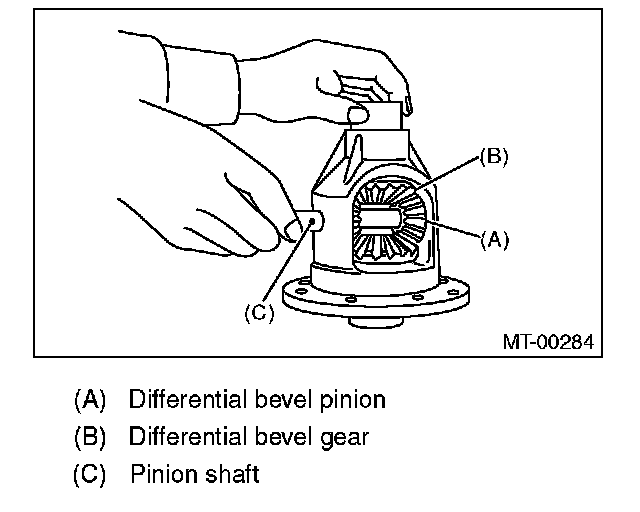 (B)
(A)
(C)
MT-00284

(A) Differential bevel pinion
(B) Differential bevel gear
(C) Pinion shaft