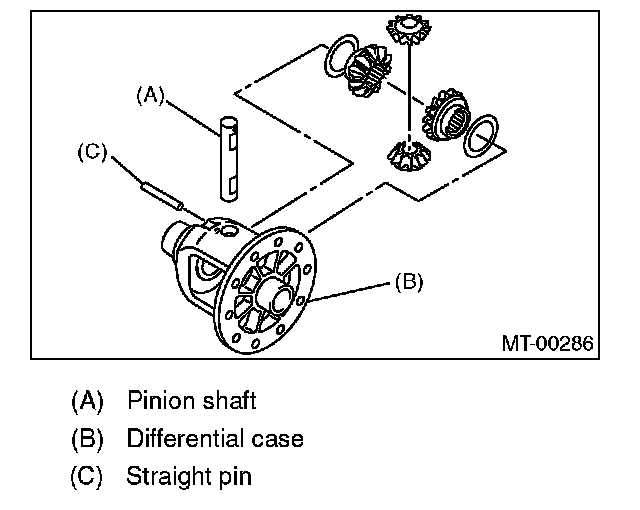 (A)
(C)
(B)
MT-00286

(A) Pinion shaft
(B) Differential case
(C) Straight pin