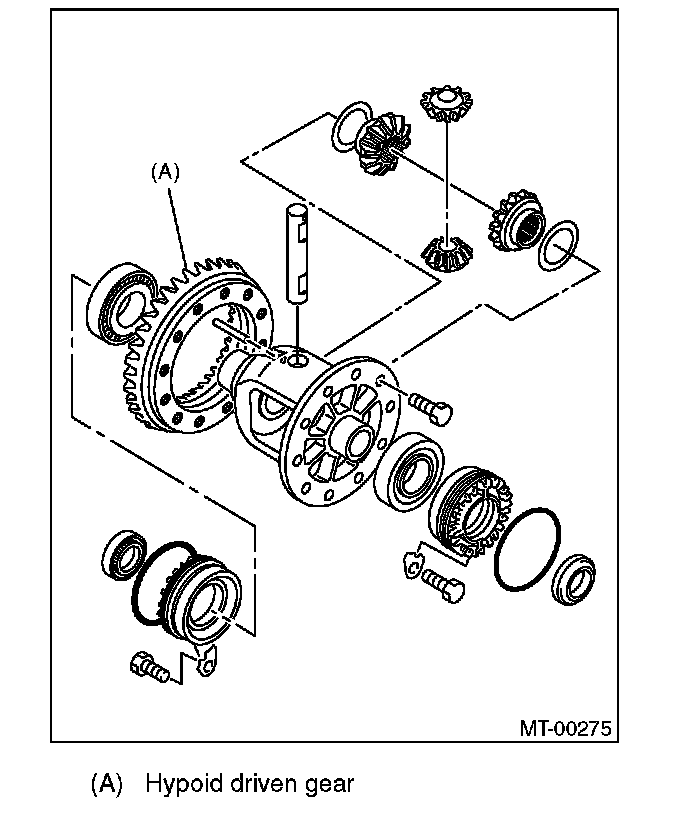 (A)

MT-00275

(A) Hypoid driven gear