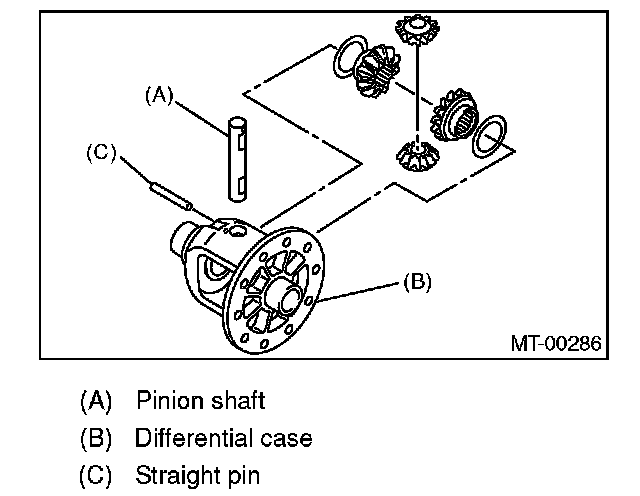 (A)

(C)

(B)

MT-00286

(A) Pinion shaft
(B) Differential case
(C) Straight pin