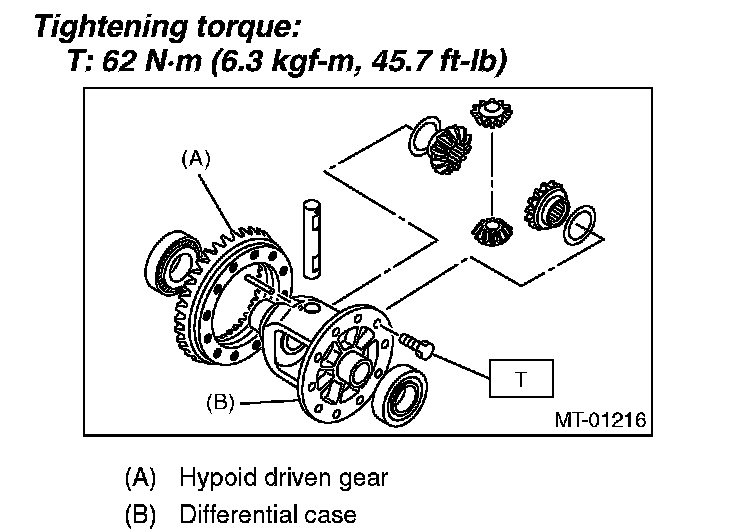 Tightening torque:
T: 62 N·m (6.3 kgf-m, 45.7 ft-lb)

(A)

(B)

T

MT-01216

(A) Hypoid driven gear
(B) Differential case