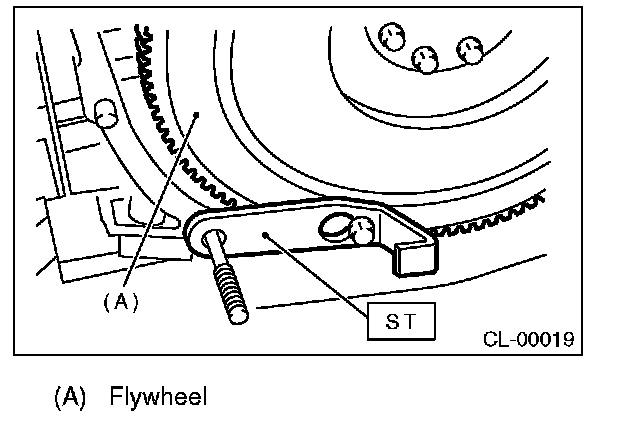 (A)

ST

CL-00019

(A) Flywheel