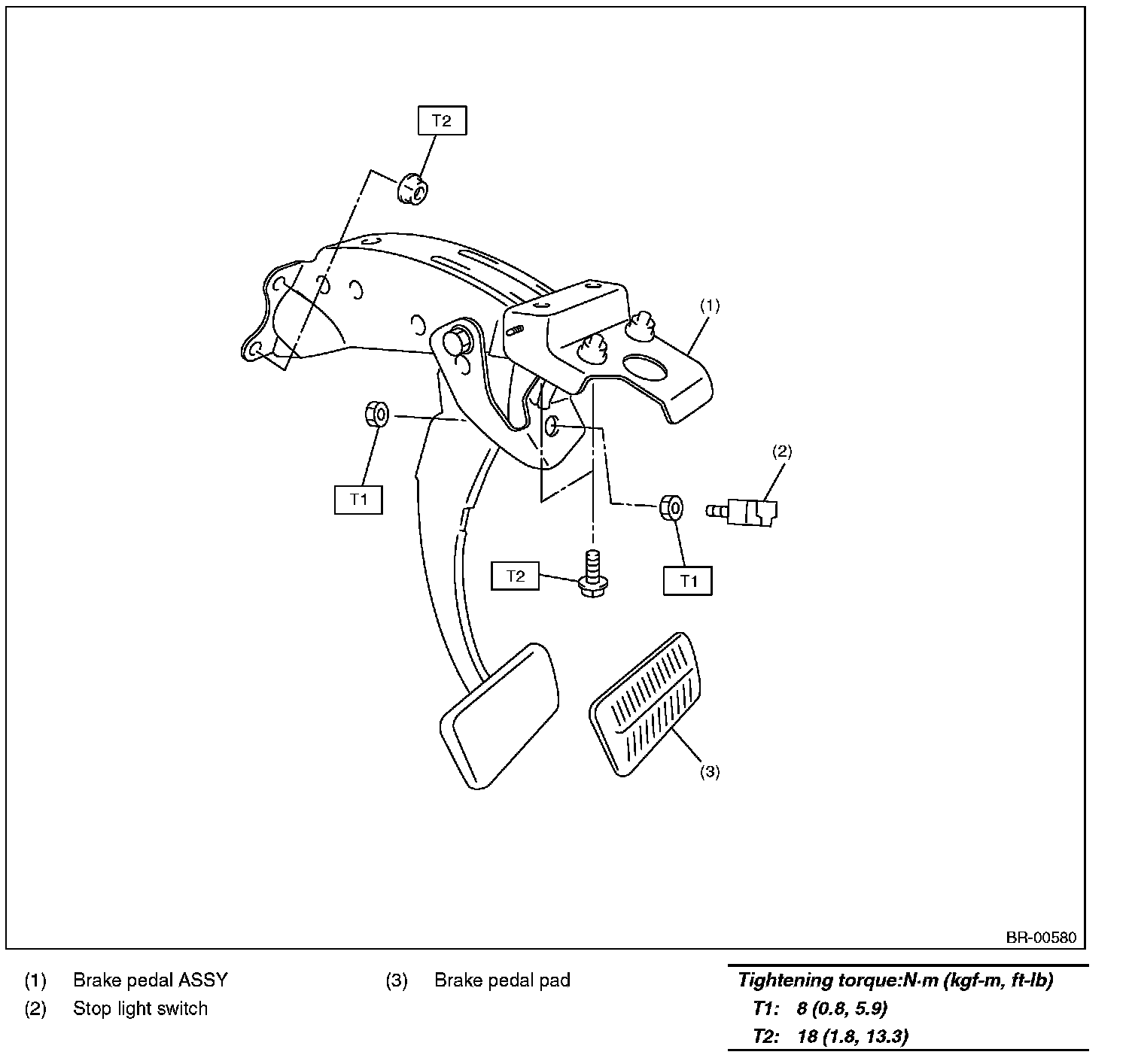 T2

(1)

T1

(2)

T2

T1

(3)

BR-00580

(1) Brake pedal ASSY
(2) Stop light switch
(3) Brake pedal pad

Tightening torque:N·m (kgf-m, ft-lb)
T1: 8 (0.8, 5.9)
T2: 18 (1.8, 13.3)