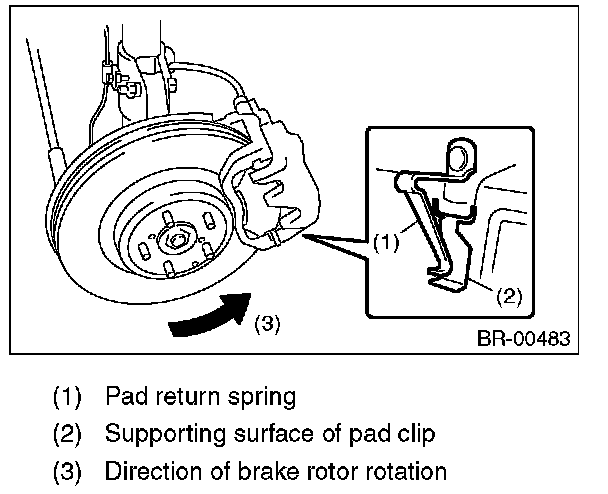 (1)
(2)
(3)
BR-00483

(1) Pad return spring
(2) Supporting surface of pad clip
(3) Direction of brake rotor rotation