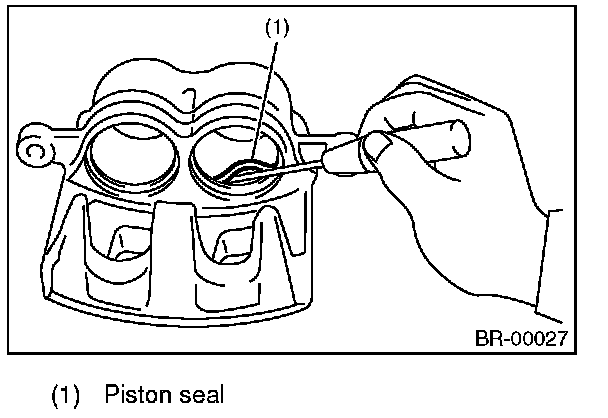 (1)

BR-00027

(1) Piston seal