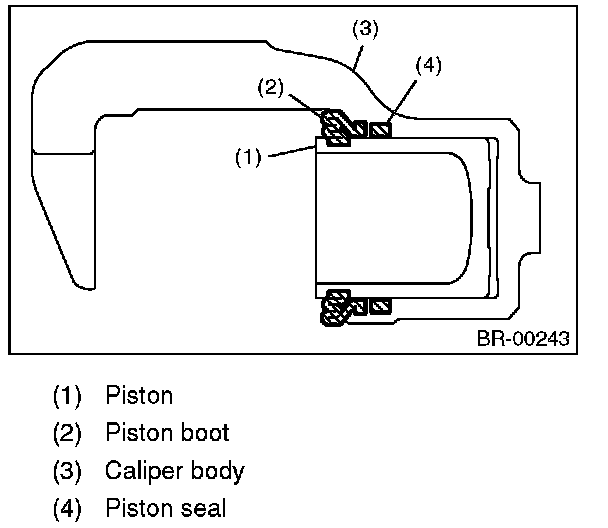 (3)
(4)
(2)
(1)
BR-00243

(1) Piston
(2) Piston boot
(3) Caliper body
(4) Piston seal