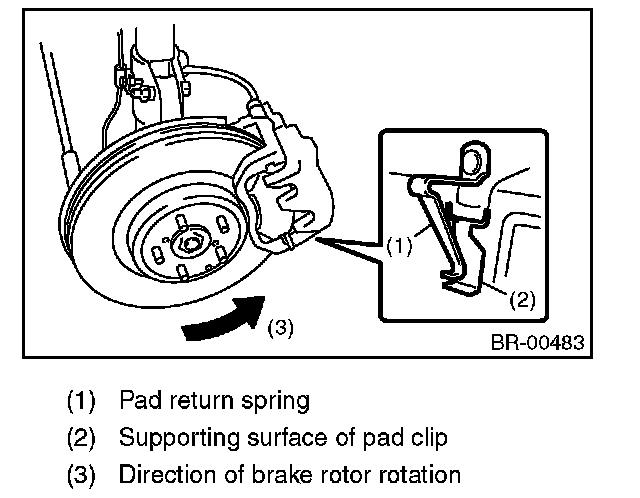 (1)
(2)
(3)
BR-00483

(1) Pad return spring
(2) Supporting surface of pad clip
(3) Direction of brake rotor rotation