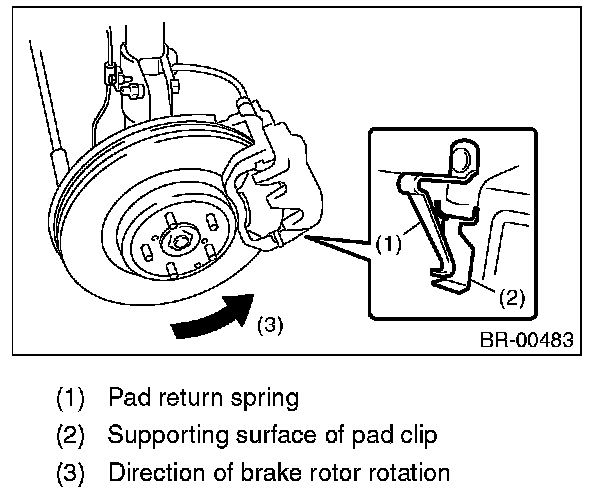 (1)

(2)

(3)

BR-00483

(1) Pad return spring
(2) Supporting surface of pad clip
(3) Direction of brake rotor rotation