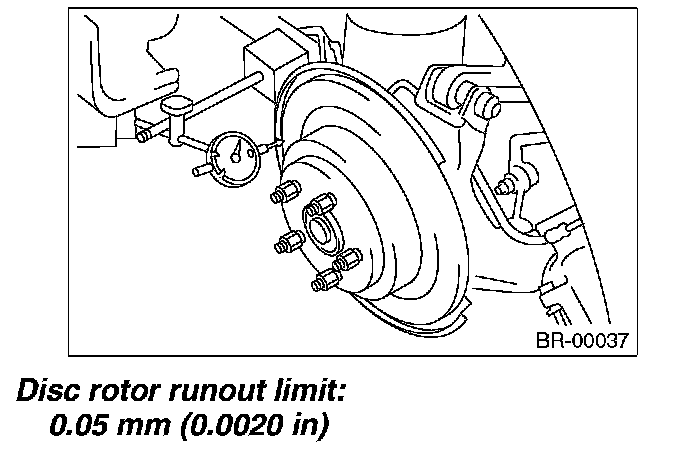 BR-00037

Disc rotor runout limit:
0.05 mm (0.0020 in)