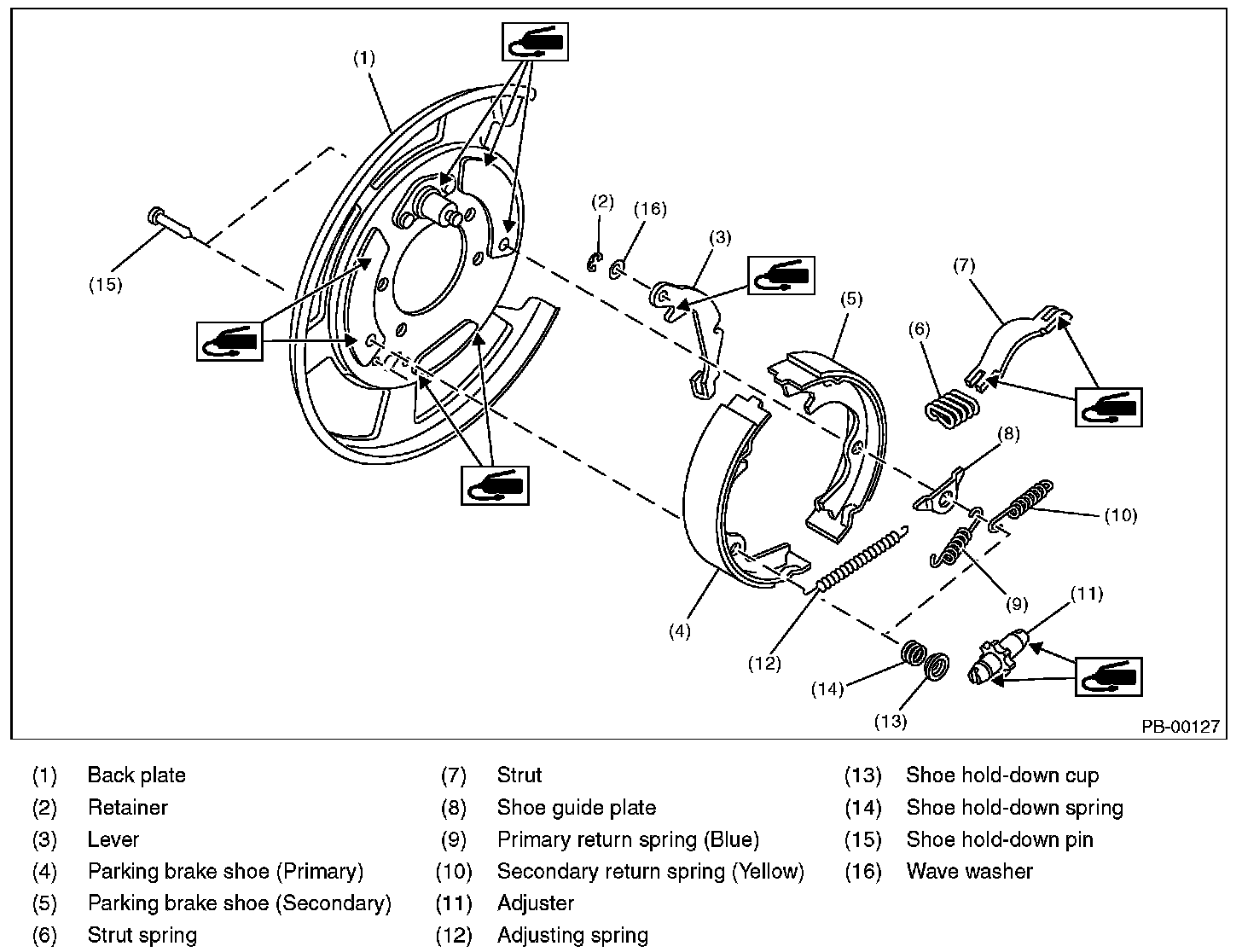 (1)
(2)
(16)
(3)
(15)
(5)
(7)
(6)
(8)
(10)
(9)
(11)
(4)
(12)
(14)
(13)
PB-00127

(1) Back plate
(2) Retainer
(3) Lever
(4) Parking brake shoe (Primary)
(5) Parking brake shoe (Secondary)
(6) Strut spring

(7) Strut
(8) Shoe guide plate
(9) Primary return spring (Blue)
(10) Secondary return spring (Yellow)
(11) Adjuster
(12) Adjusting spring

(13) Shoe hold-down cup
(14) Shoe hold-down spring
(15) Shoe hold-down pin
(16) Wave washer