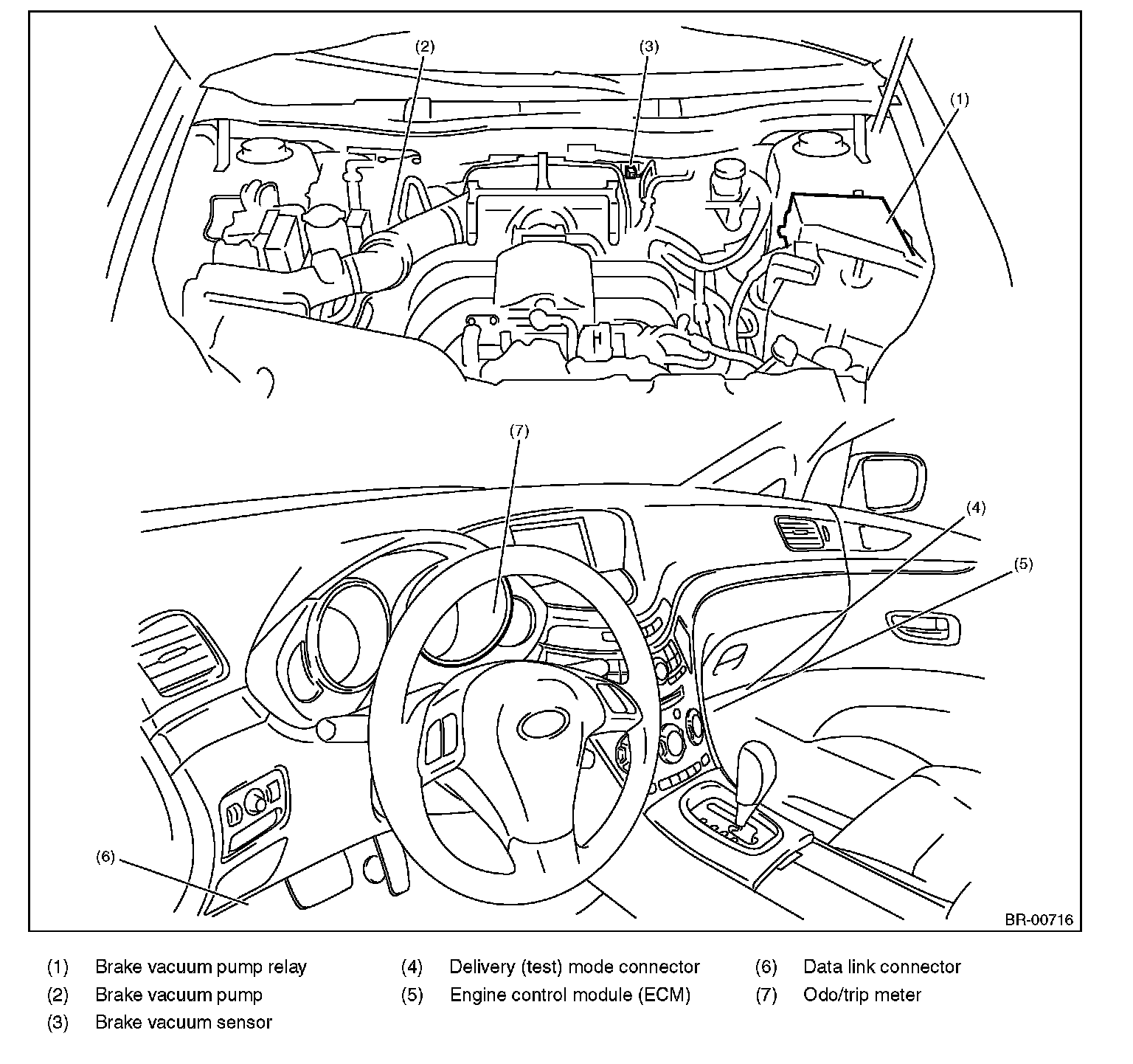 (2)
(3)
(1)
(7)
(4)
(5)
(6)
BR-00716

(1) Brake vacuum pump relay
(2) Brake vacuum pump
(3) Brake vacuum sensor
(4) Delivery (test) mode connector
(5) Engine control module (ECM)
(6) Data link connector
(7) Odo/trip meter