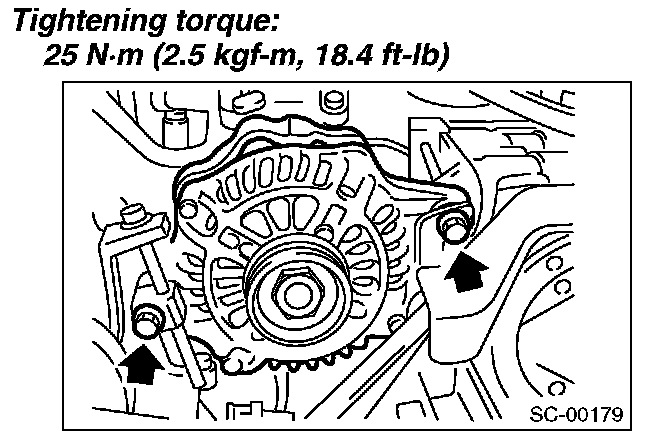 Tightening torque:
25 N·m (2.5 kgf-m, 18.4 ft-lb)

SC-00179