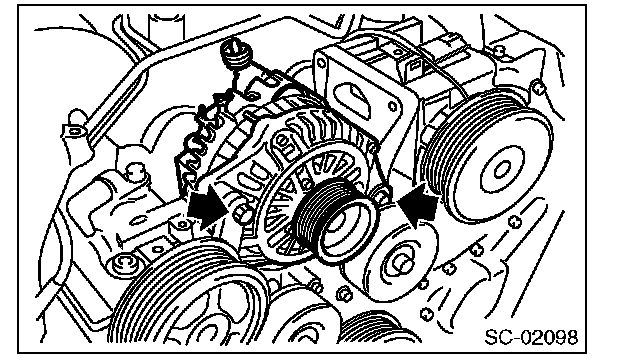 SC-02098