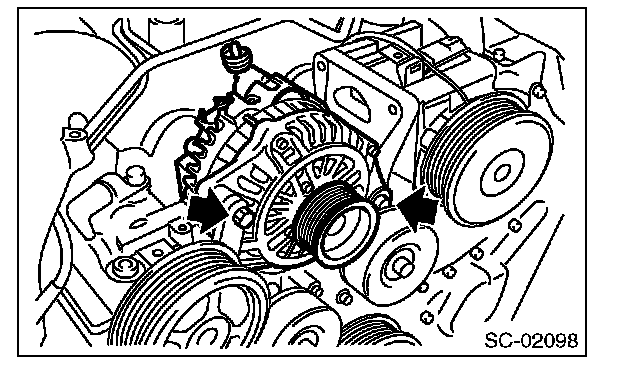 SC-02098