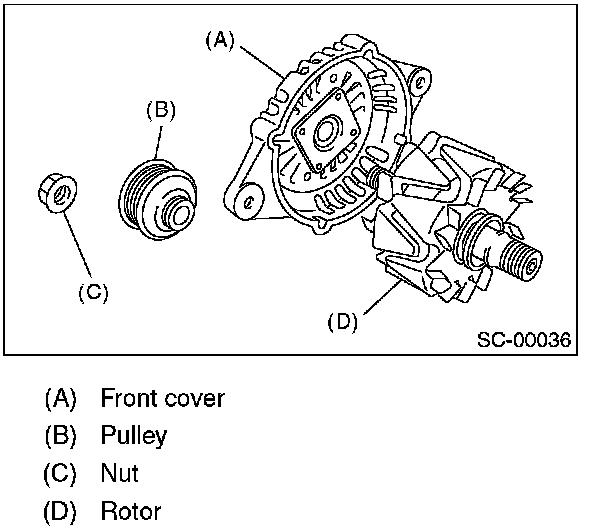 (A)

(B)

(C)

(D)

SC-00036

(A) Front cover
(B) Pulley
(C) Nut
(D) Rotor