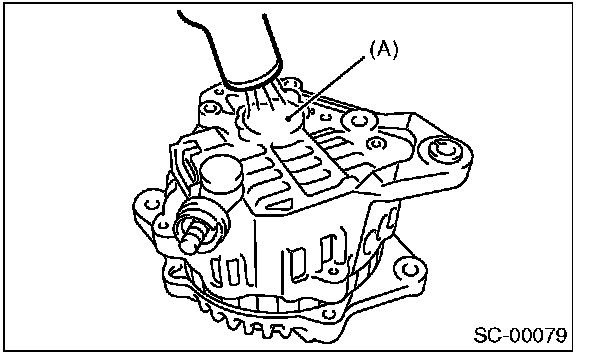 (A)

SC-00079