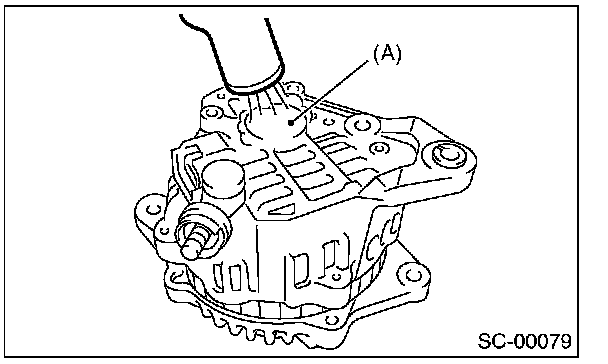 (A)

SC-00079