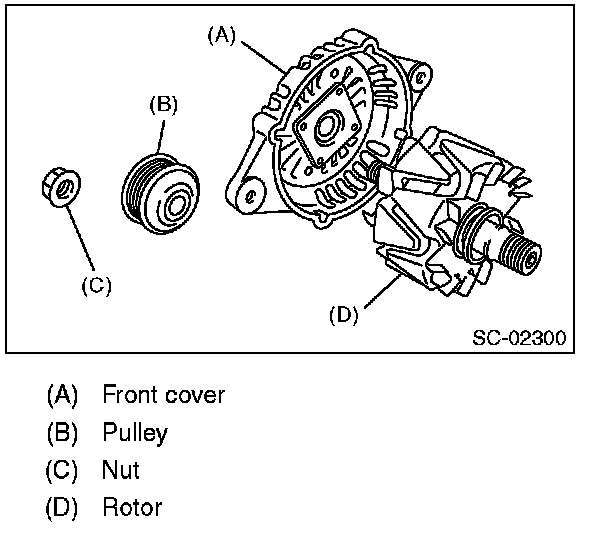 (A)

(B)

(C)

(D)

SC-02300

(A) Front cover
(B) Pulley
(C) Nut
(D) Rotor