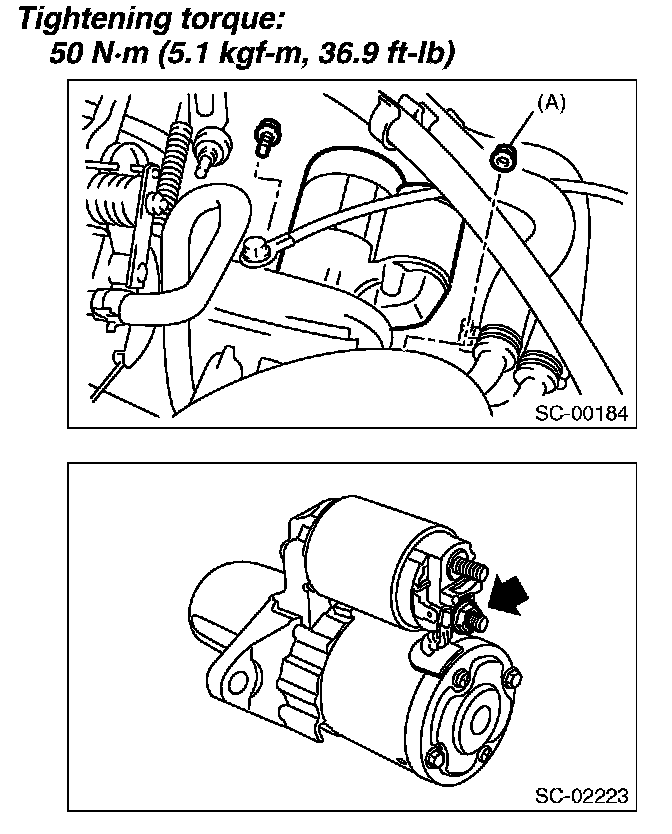 Tightening torque:
50 N·m (5.1 kgf-m, 36.9 ft-lb)

(A)

SC-00184

SC-02223