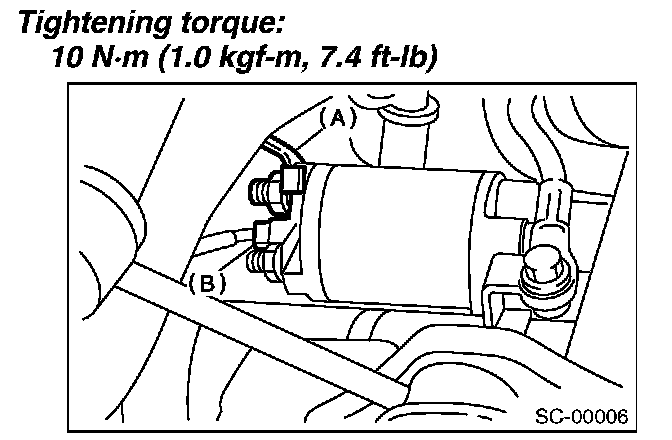 Tightening torque:
10 N·m (1.0 kgf-m, 7.4 ft-lb)

(A)

(B)

SC-00006