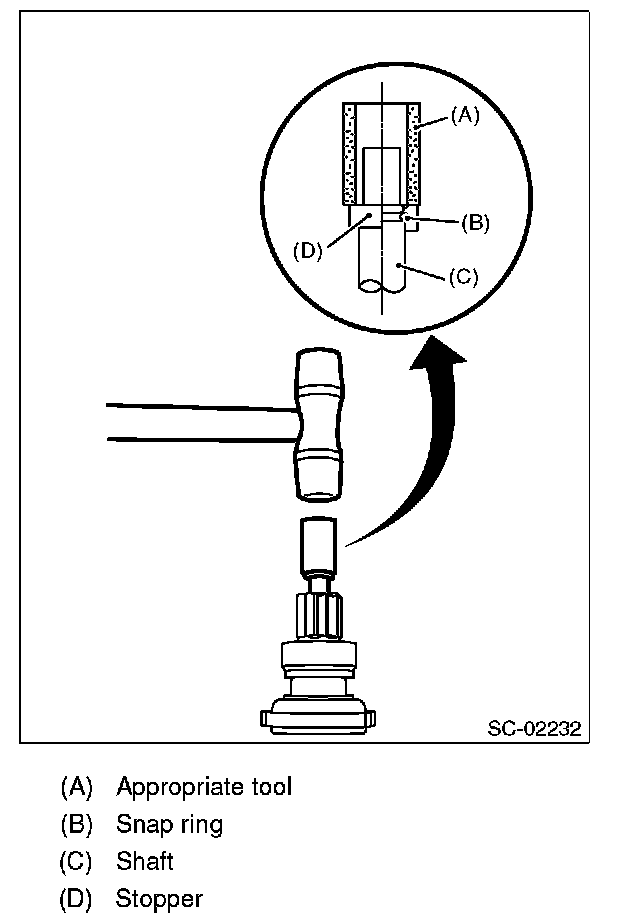 (A)
(B)
(D)
(C)
SC-02232

(A) Appropriate tool
(B) Snap ring
(C) Shaft
(D) Stopper