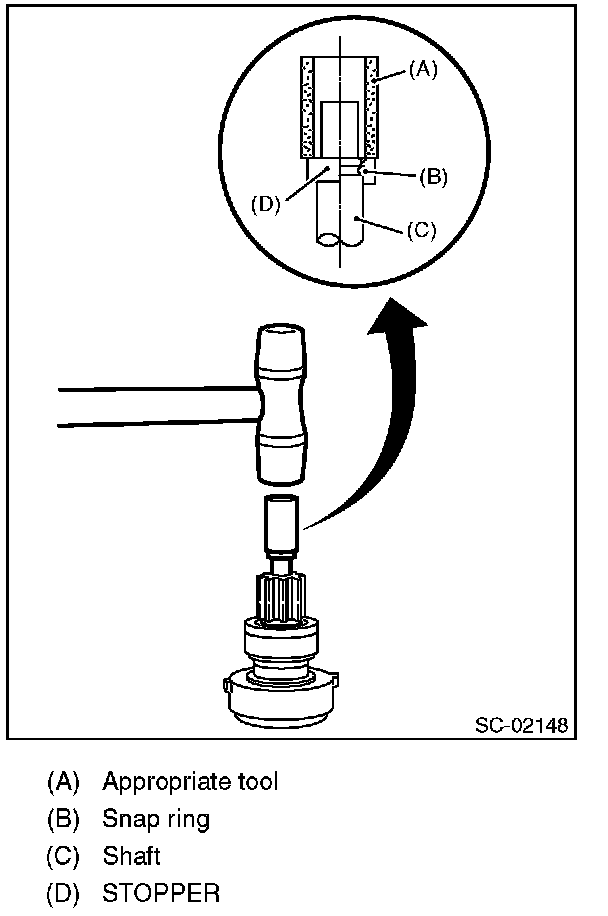 (A)
(B)
(D)
(C)
SC-02148

(A) Appropriate tool
(B) Snap ring
(C) Shaft
(D) STOPPER