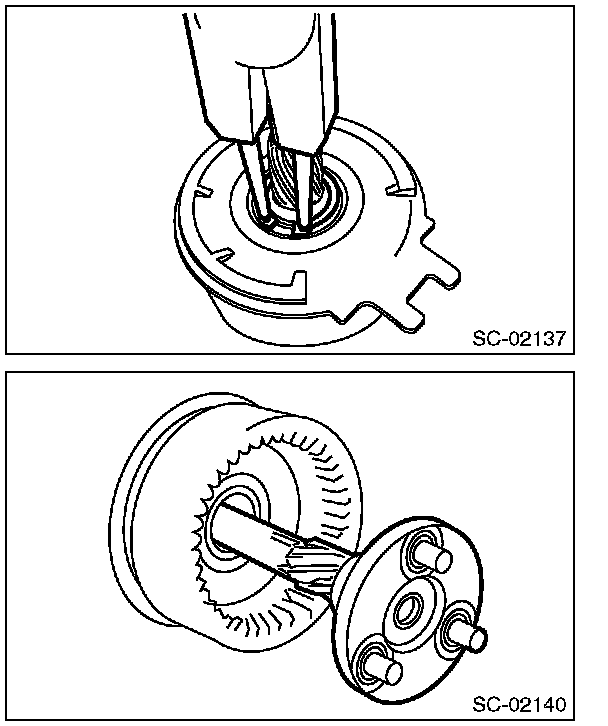 SC-02137

SC-02140