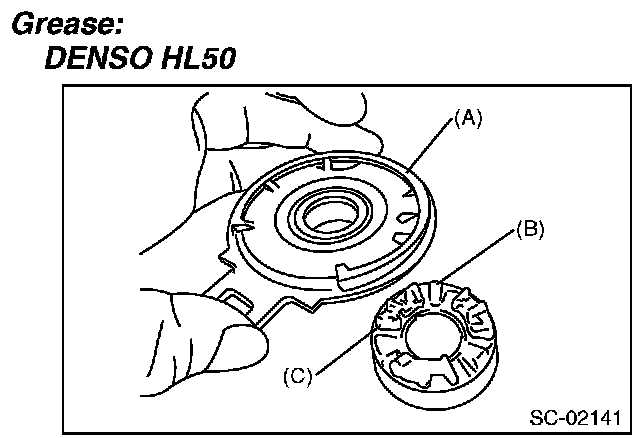 Grease:
DENSO HL50

(A)

(B)

(C)

SC-02141