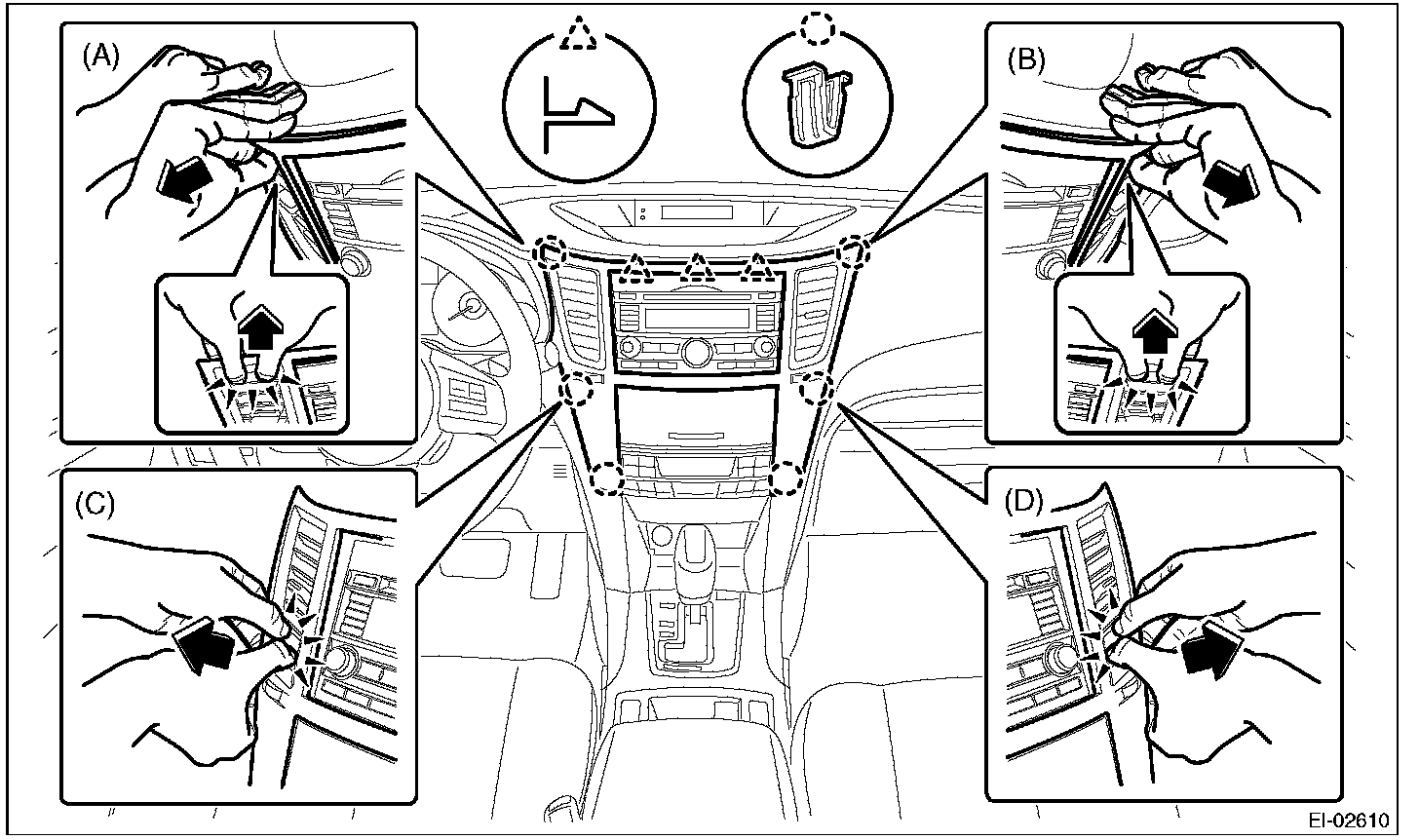 (A)

(B)

(C)

(D)

EI-02610