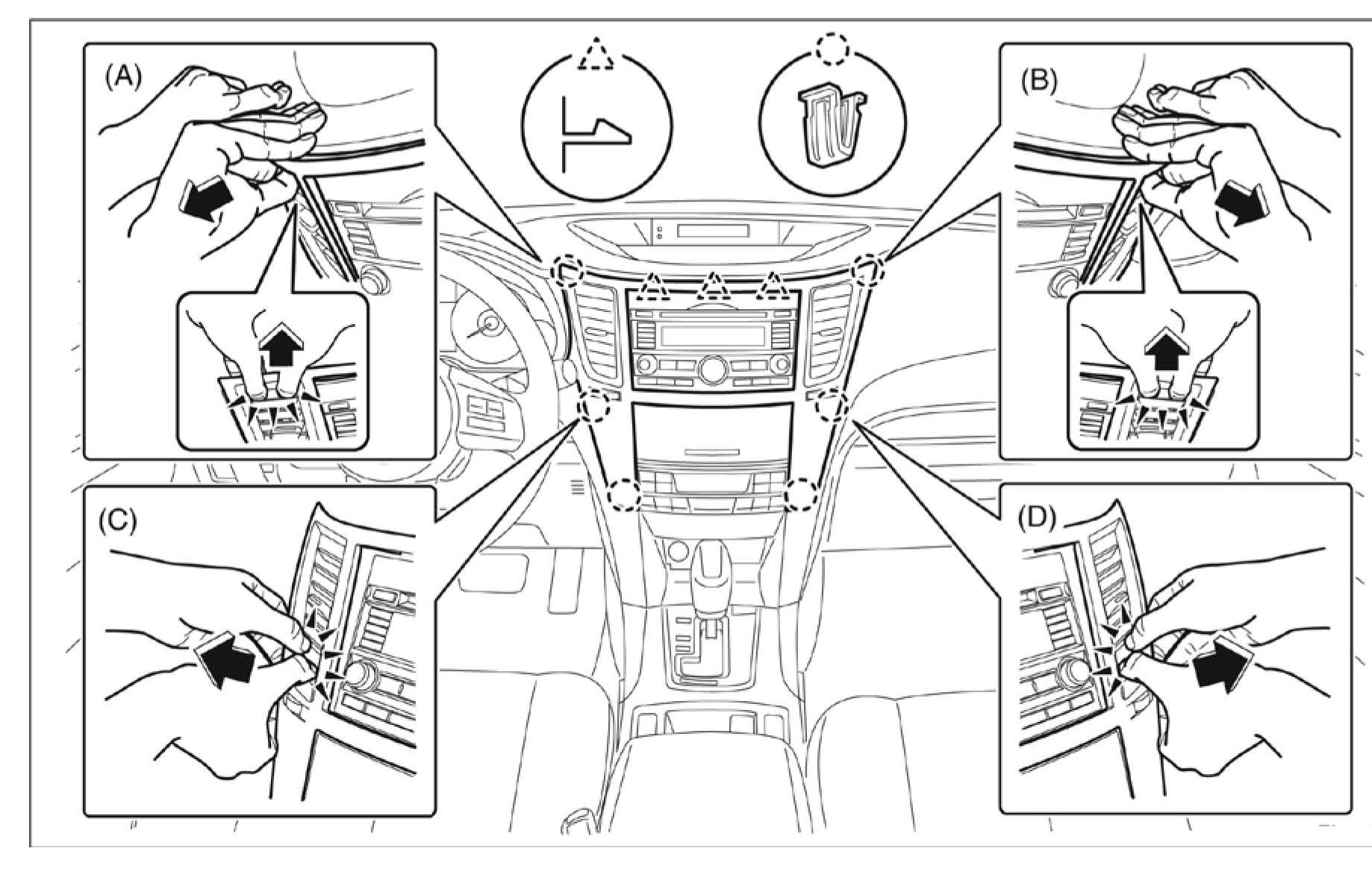 (A)

(B)

(C)

(D)