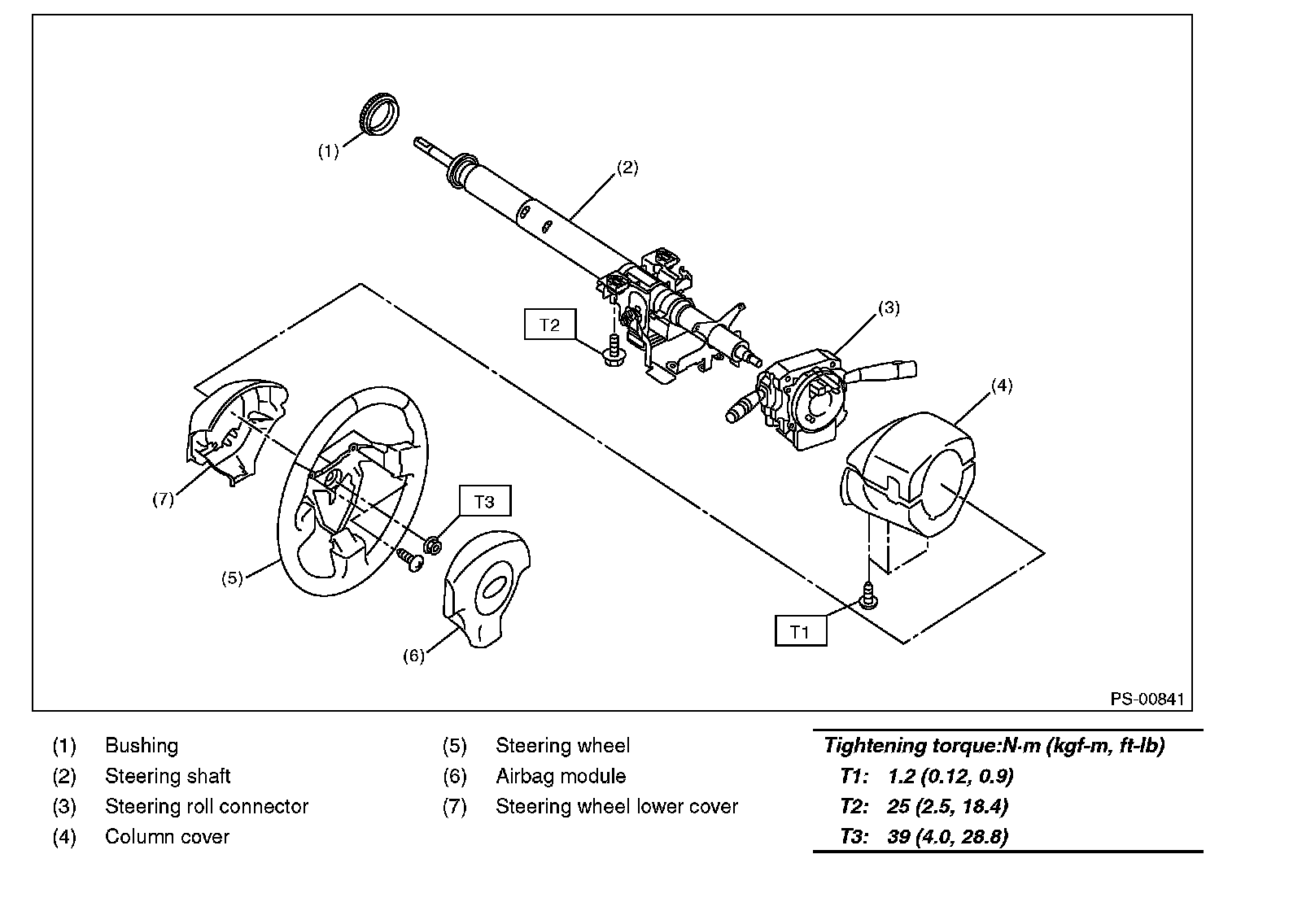 (1)

(2)

T2

(3)

(4)

(7)

T3

(5)

(6)

T1

PS-00841

(1) Bushing
(2) Steering shaft
(3) Steering roll connector
(4) Column cover

(5) Steering wheel
(6) Airbag module
(7) Steering wheel lower cover

Tightening torque:N·m (kgf-m, ft-lb)
T1: 1.2 (0.12, 0.9)
T2: 25 (2.5, 18.4)
T3: 39 (4.0, 28.8)