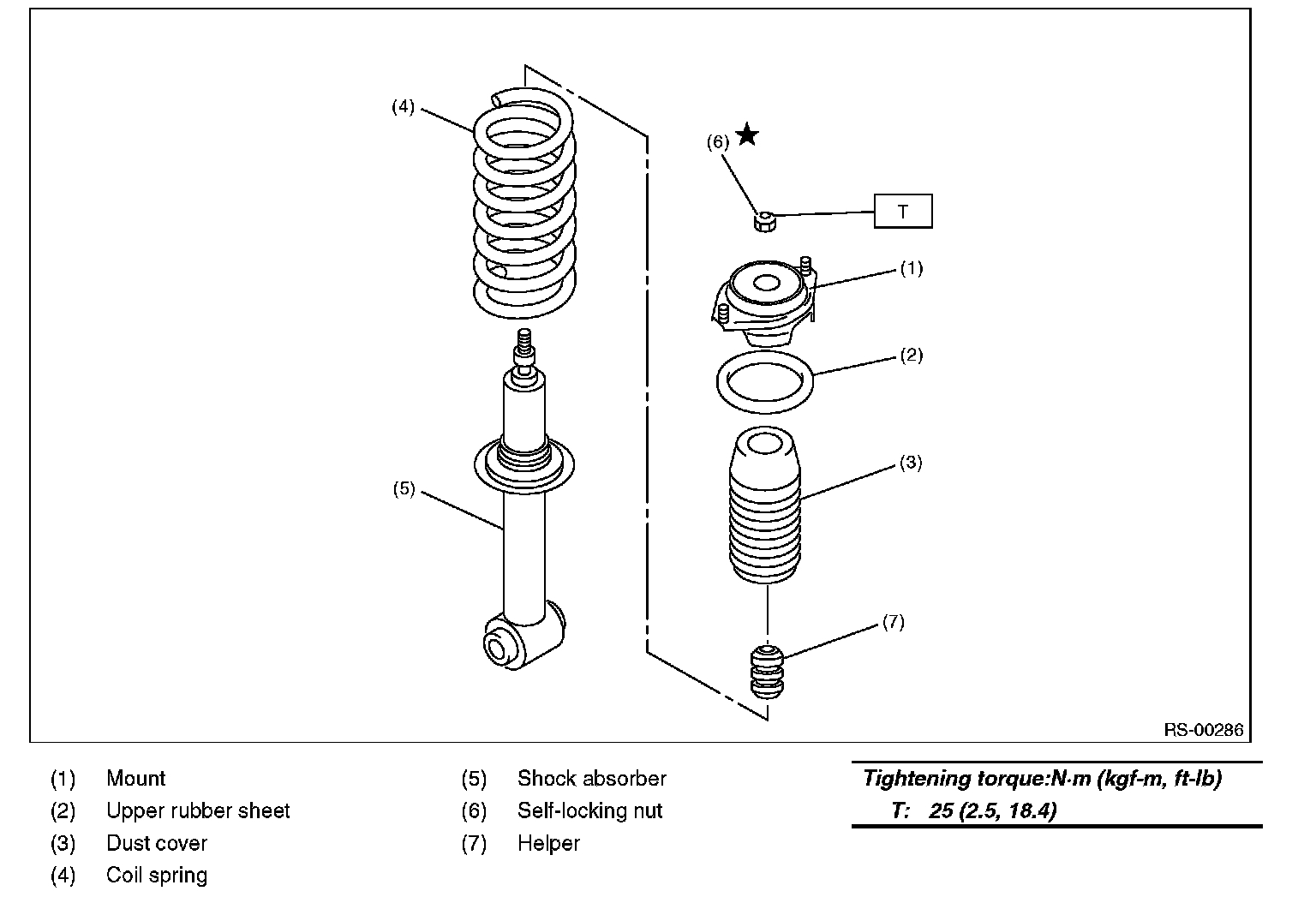 (4)

(6) ★

T

(1)

(2)

(3)

(5)

(7)

RS-00286

(1) Mount
(2) Upper rubber sheet
(3) Dust cover
(4) Coil spring

(5) Shock absorber
(6) Self-locking nut
(7) Helper

Tightening torque:N·m (kgf-m, ft-lb)
T: 25 (2.5, 18.4)