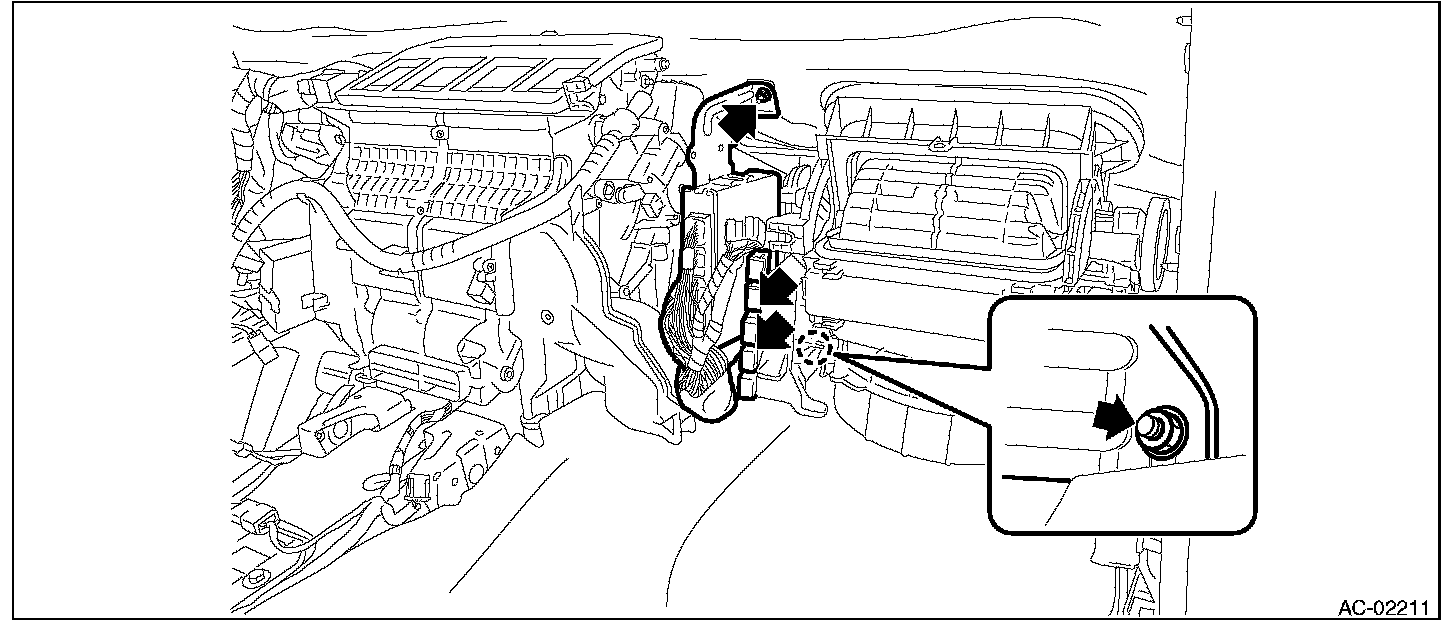 AC-02211