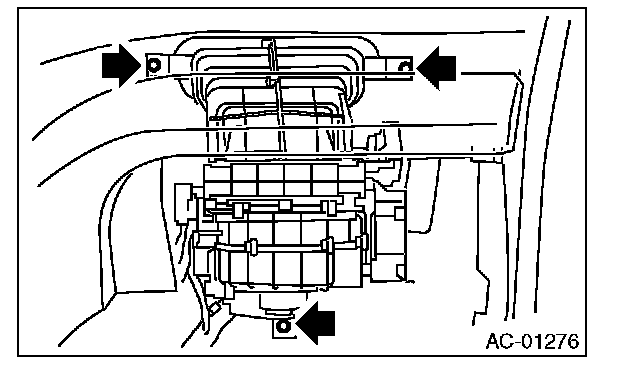 AC-01276