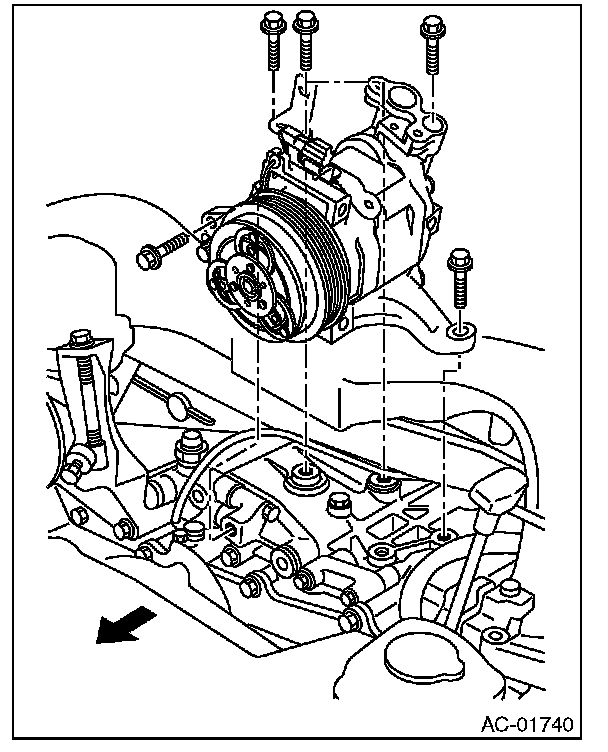 AC-01740